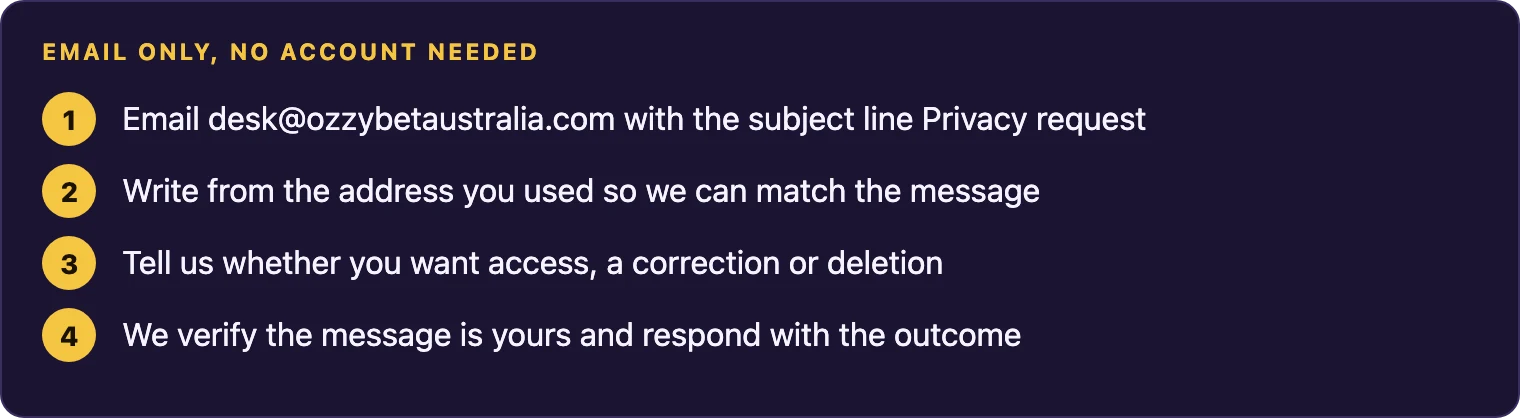 EMAIL ONLY, NO ACCOUNT NEEDED

1 Email desk@ozzybetaustralia.com with the subject line Privacy request

2 Write from the address you used so we can match the message

3 Tell us whether you want access, a correction or deletion

4 We verify the message is yours and respond with the outcome